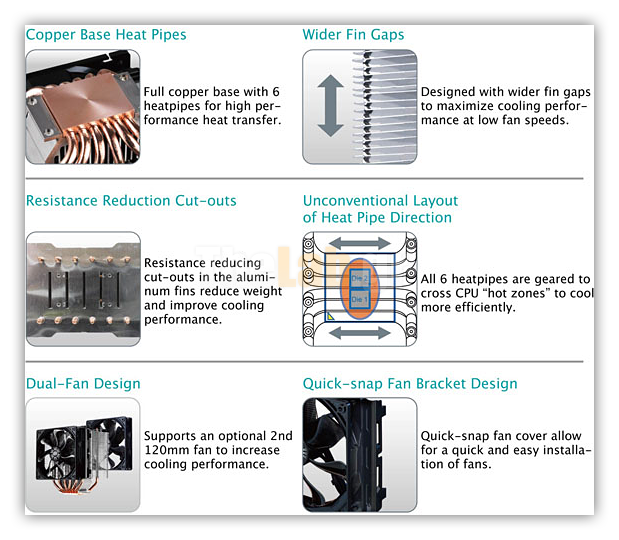 Copper Base Heat Pipes

Full copper base with 6 heatpipes for high performance heat transfer.

Wider Fin Gaps

Designed with wider fin gaps to maximize cooling performance at low fan speeds.

Resistance Reduction Cut-outs

Resistance reducing cut-outs in the aluminum fins reduce weight and improve cooling performance.

Unconventional Layout of Heat Pipe Direction

Die 2

Die 1

All 6 heatpipes are geared to cross CPU "hot zones" to cool more efficiently.

Dual-Fan Design

Supports an optional 2nd 120mm fan to increase cooling performance.

Quick-snap Fan Bracket Design

Quick-snap fan cover allow for a quick and easy installation of fans.