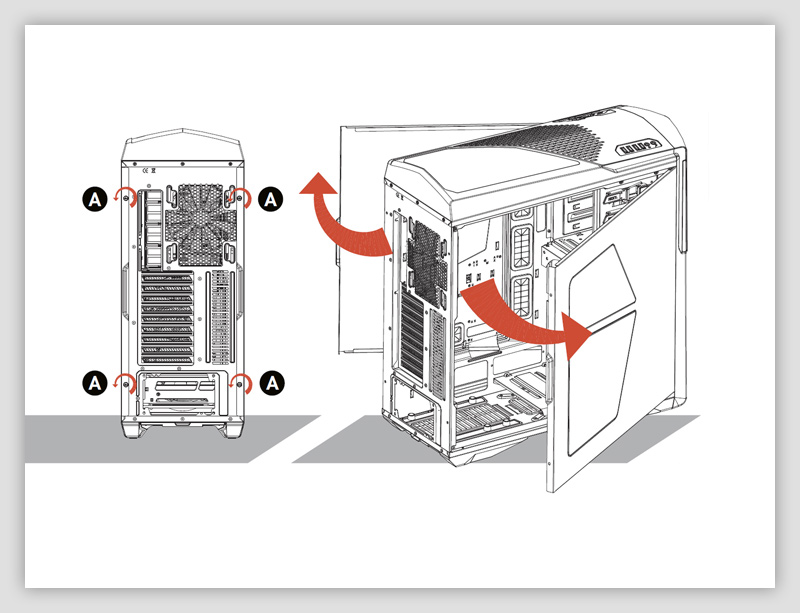 A A A A