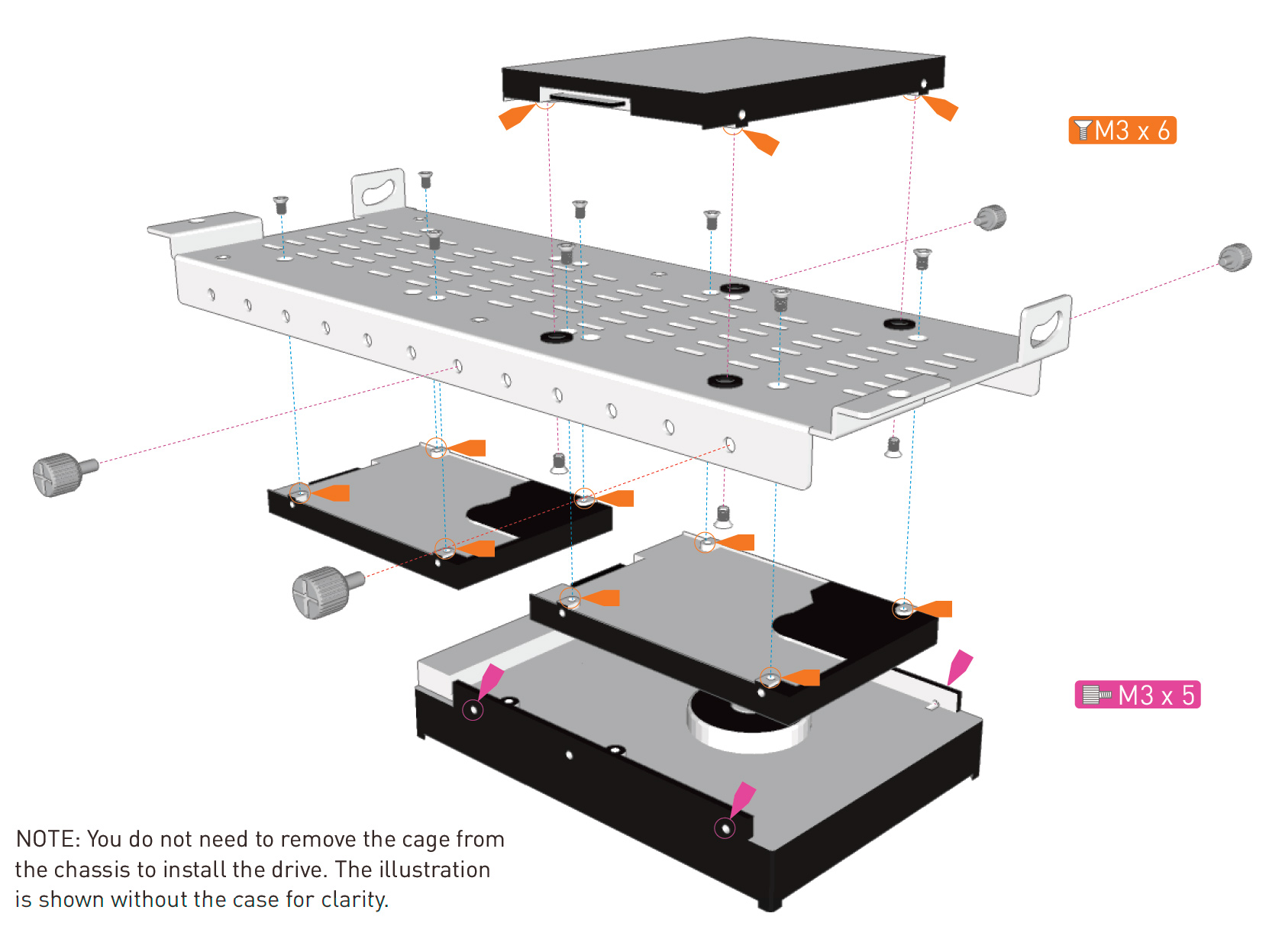 M3 x 6

M3 x 5

NOTE: You do not need to remove the cage from the chassis to install the drive. The illustration is shown without the case for clarity.