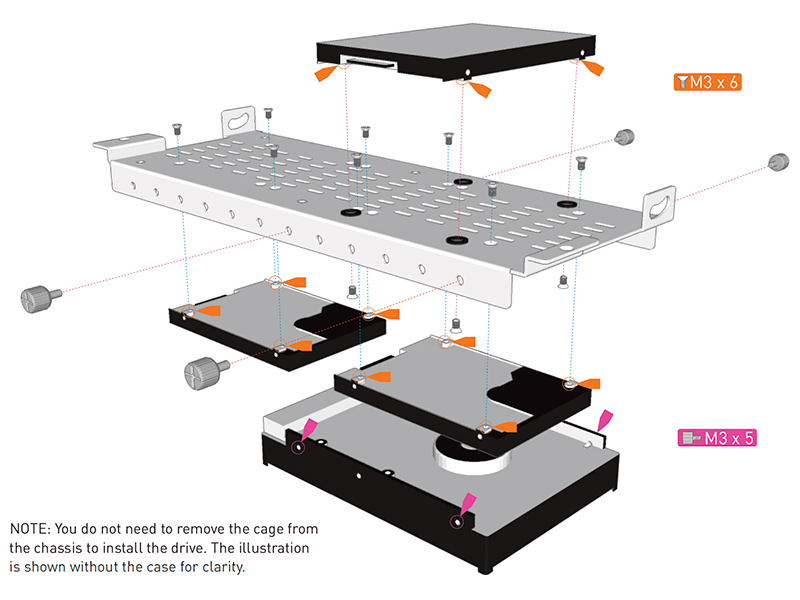 M3 x 6

M3 x 5

NOTE: You do not need to remove the cage from the chassis to install the drive. The illustration is shown without the case for clarity.