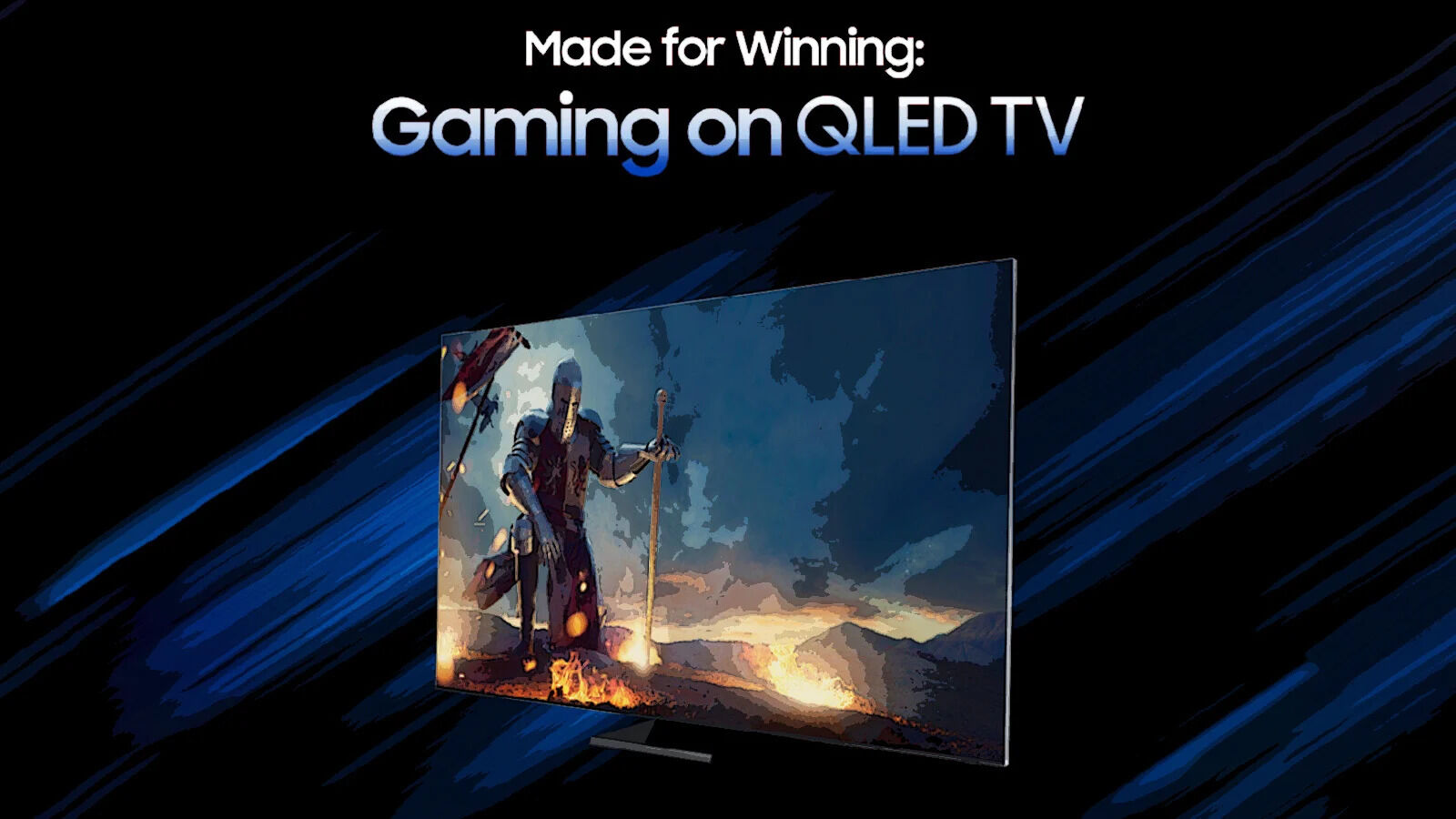 Made for Winning:
Gaming on QLED TV