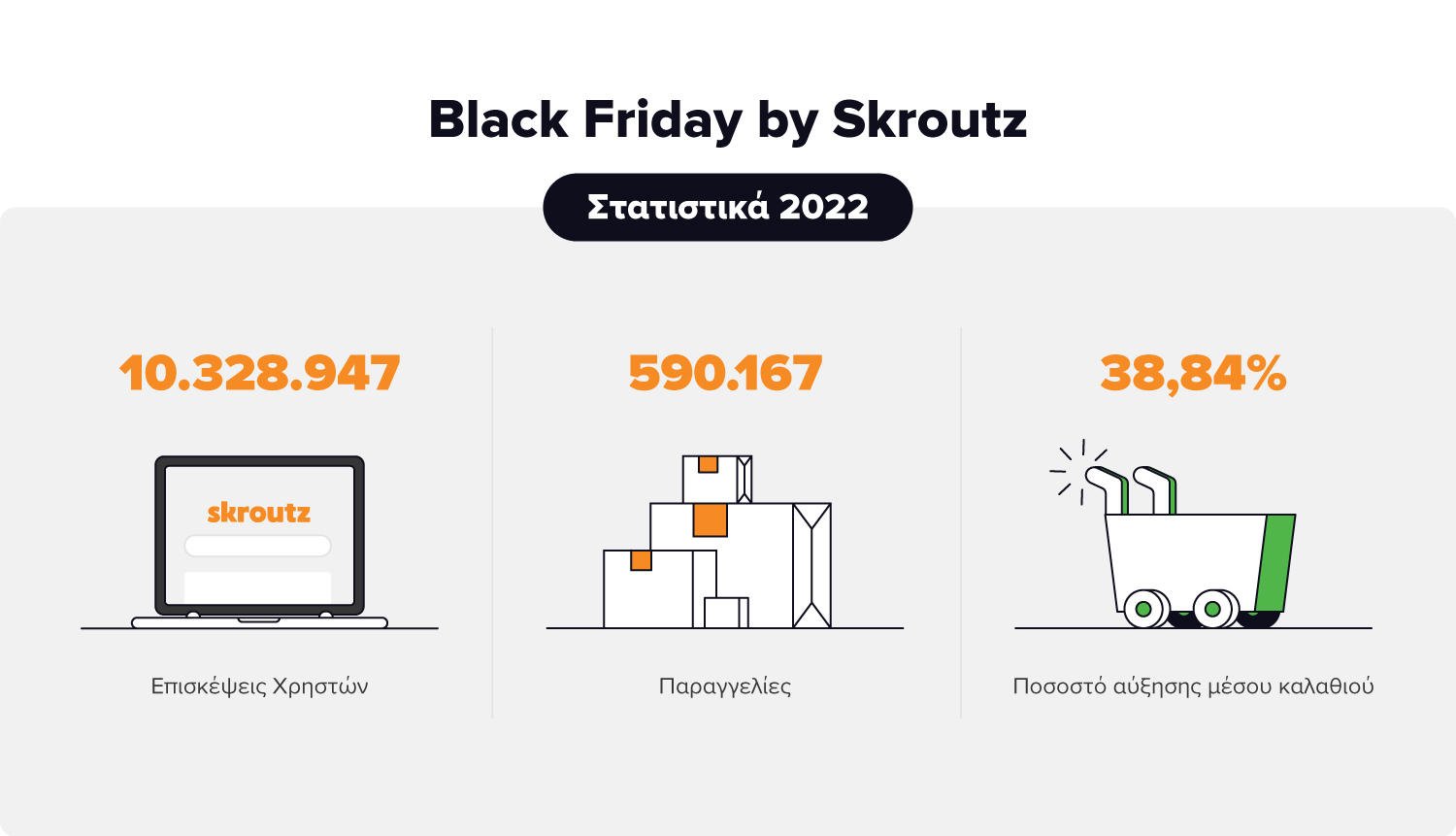 Black Friday by Skroutz

Στατιστικά 2022

10.328.947

skroutz

Επισκέψεις Χρηστών

590.167

Παραγγελίες

38,84%

Ποσοστό αύξησης μέσου καλαθιού